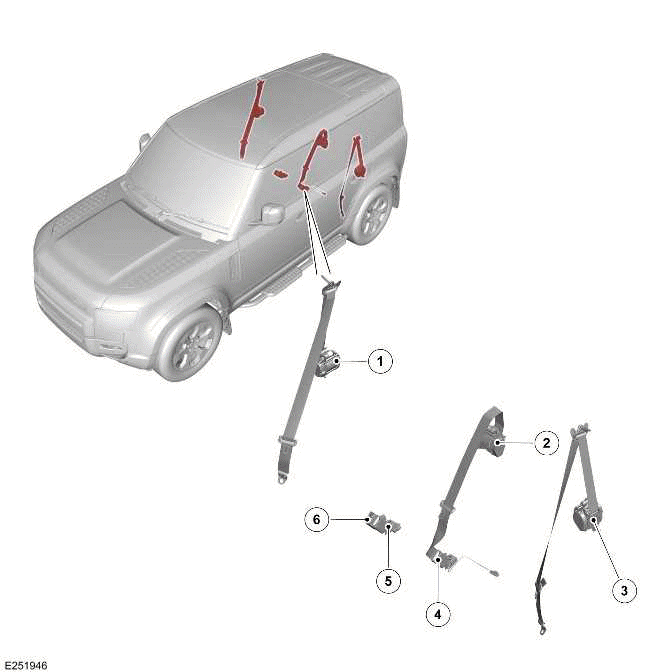 1
2
6
5
4
3
E251946